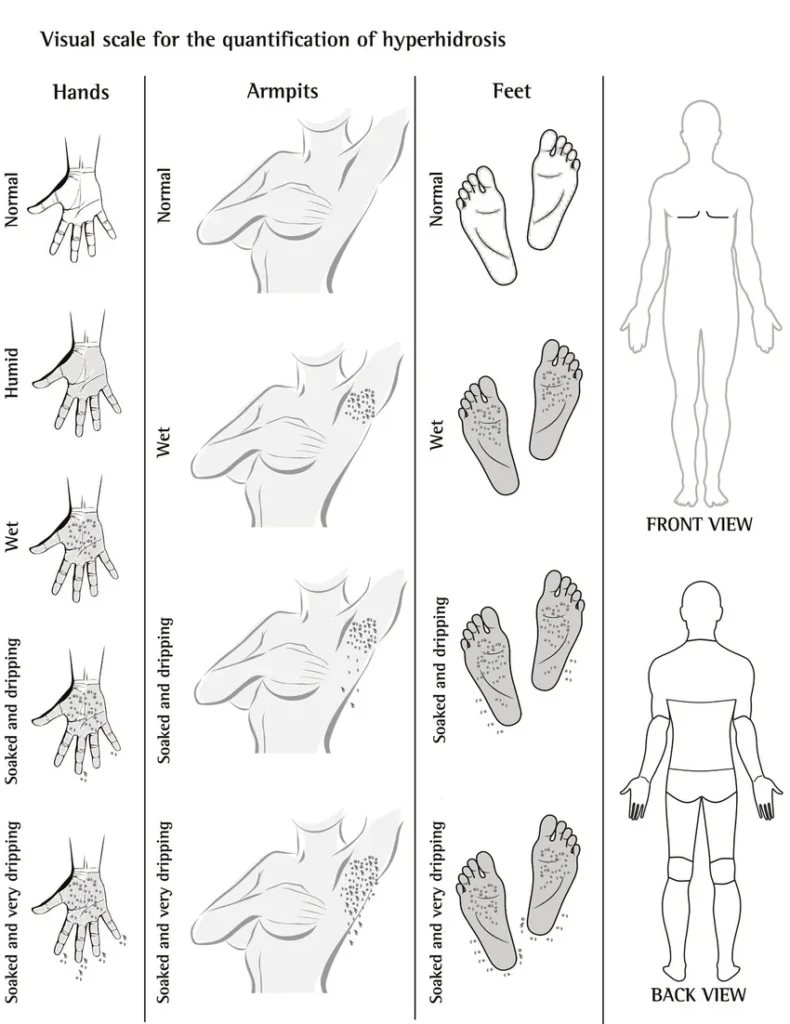 Visual scale for the quantification of hyperhidrosis

Hands

Normal

Humid

Wet

Soaked and dripping

Soaked and very dripping

Armpits

Normal

Wet

Soaked and dripping

Soaked and very dripping

Feet

Normal

Wet

Soaked and dripping

Soaked and very dripping

FRONT VIEW

BACK VIEW